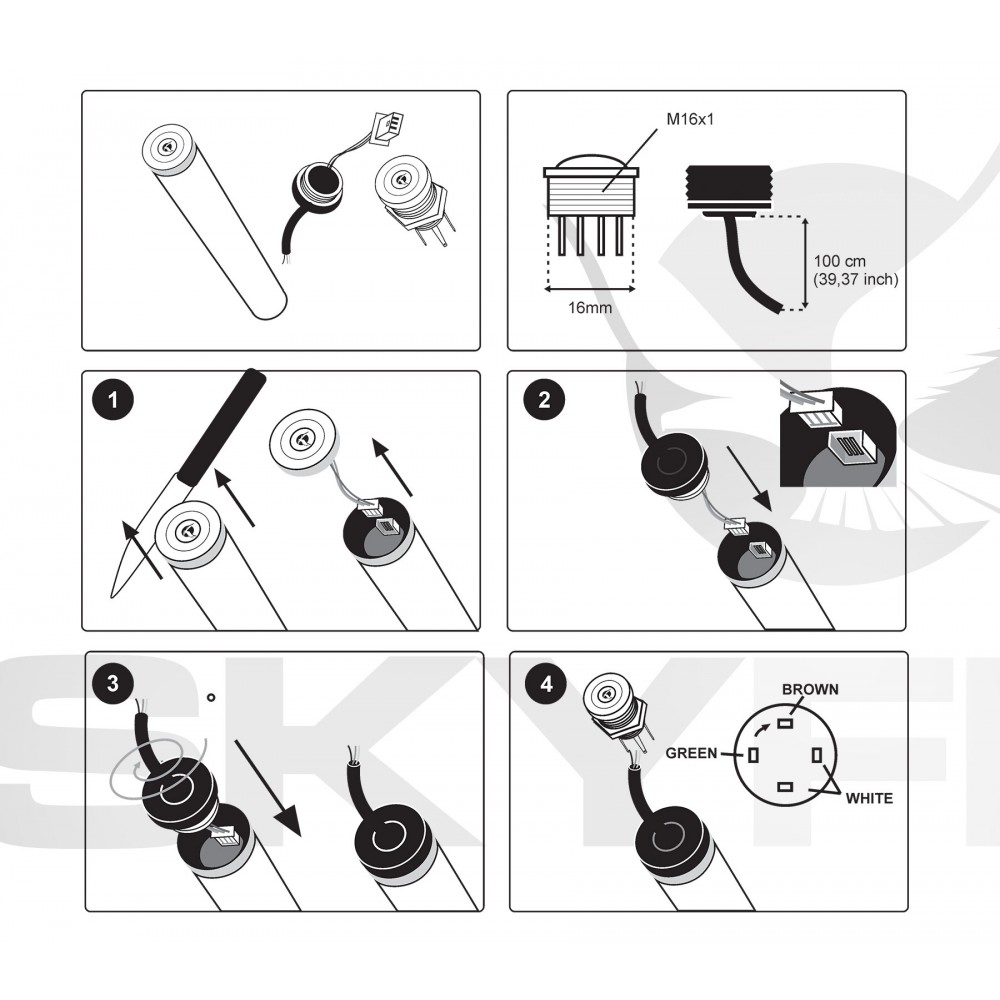 M16x1

16mm

100 cm
(39,37 inch)

1

2

3

4

BROWN

GREEN

WHITE

SKYFI